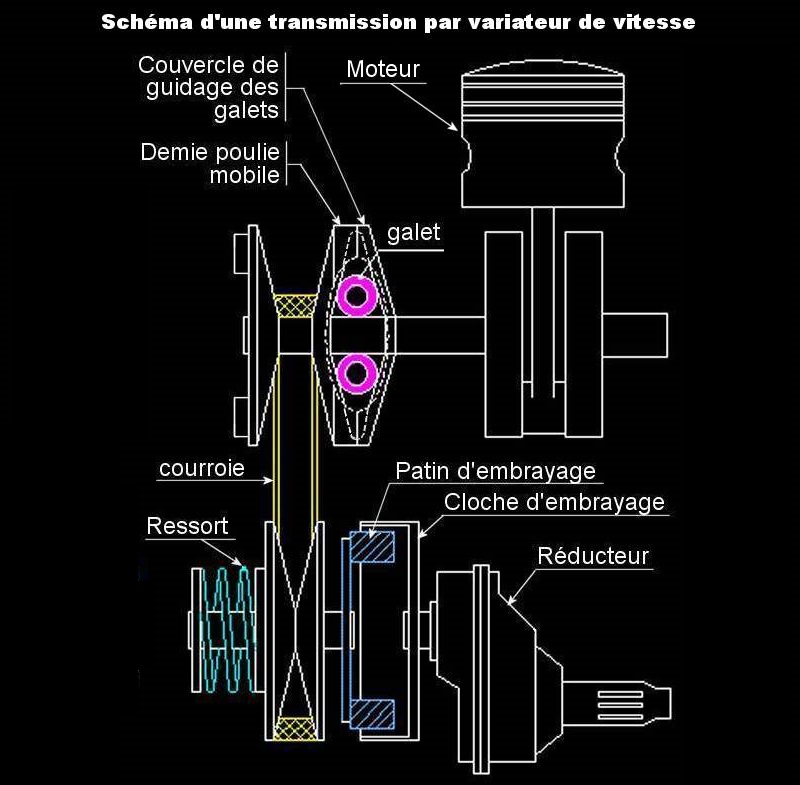 Schéma d'une transmission par variateur de vitesse

Couvercle de guidage des galets

Moteur

Demie poulie mobile

galet

courroie

Patin d'embrayage

Cloche d'embrayage

Ressort

Réducteur